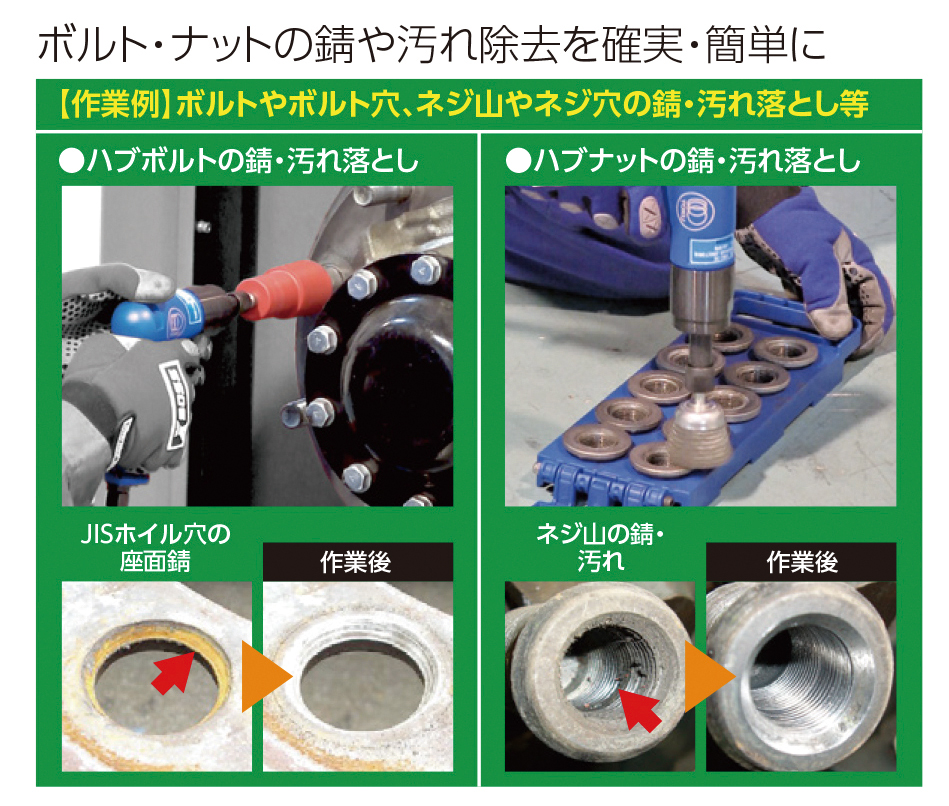 ボルト・ナットの錆や汚れ除去を確実・簡単に

【作業例】ボルトやボルト穴、ネジ山やネジ穴の錆・汚れ落とし等

●ハブボルトの錆・汚れ落とし

JISホイル穴の座面錆

作業後

●ハブナットの錆・汚れ落とし

ネジ山の錆・汚れ

作業後